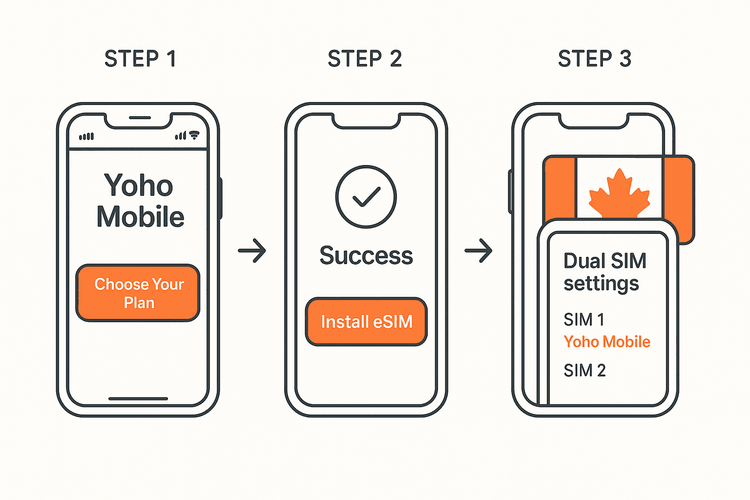 STEP 1

Yoho Mobile

Choose Your Plan

STEP 2

Success

Install eSIM

STEP 3

Dual SIM settings

SIM 1

Yoho Mobile

SIM 2