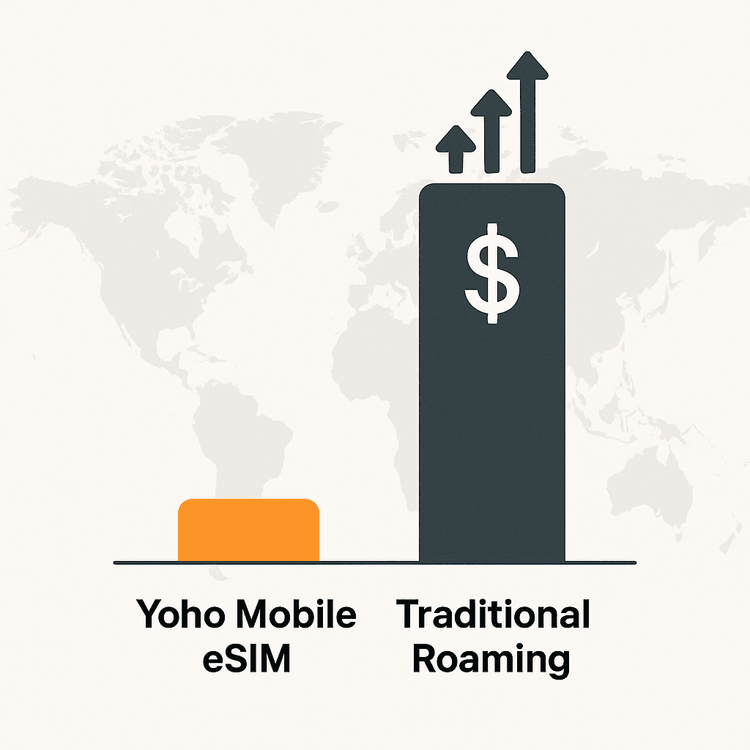 $

Yoho Mobile eSIM

Traditional Roaming