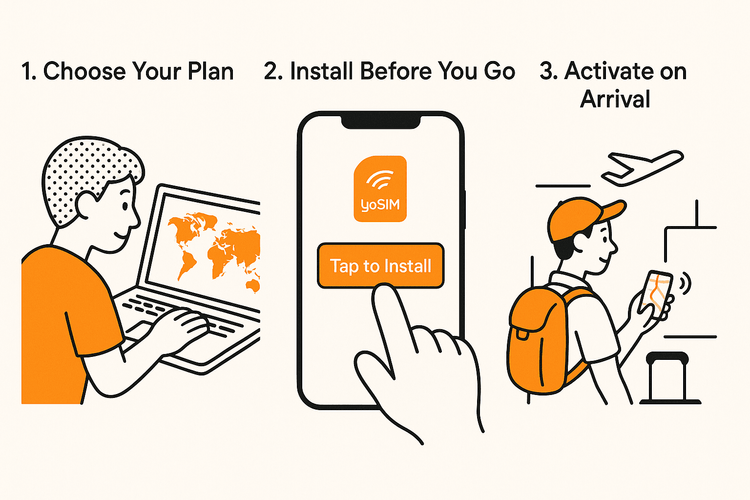 1. Choose Your Plan

2. Install Before You Go

yoSIM

Tap to Install

3. Activate on Arrival