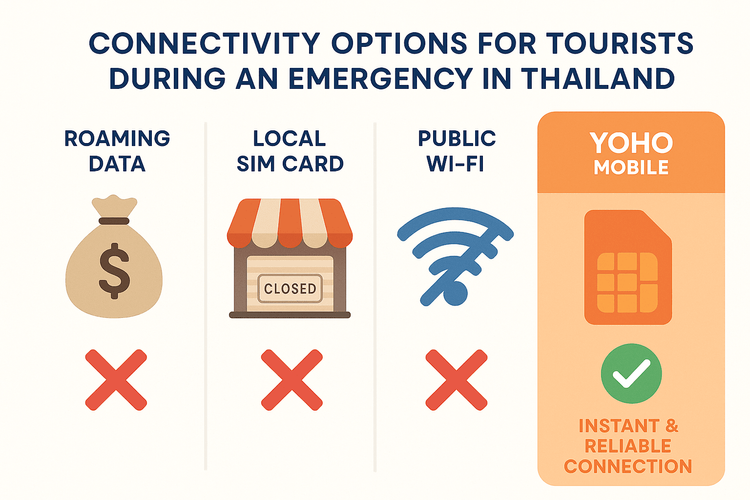 CONNECTIVITY OPTIONS FOR TOURISTS DURING AN EMERGENCY IN THAILAND

ROAMING DATA

$

LOCAL SIM CARD

CLOSED

PUBLIC WI-FI

YOHO MOBILE

INSTANT & RELIABLE CONNECTION