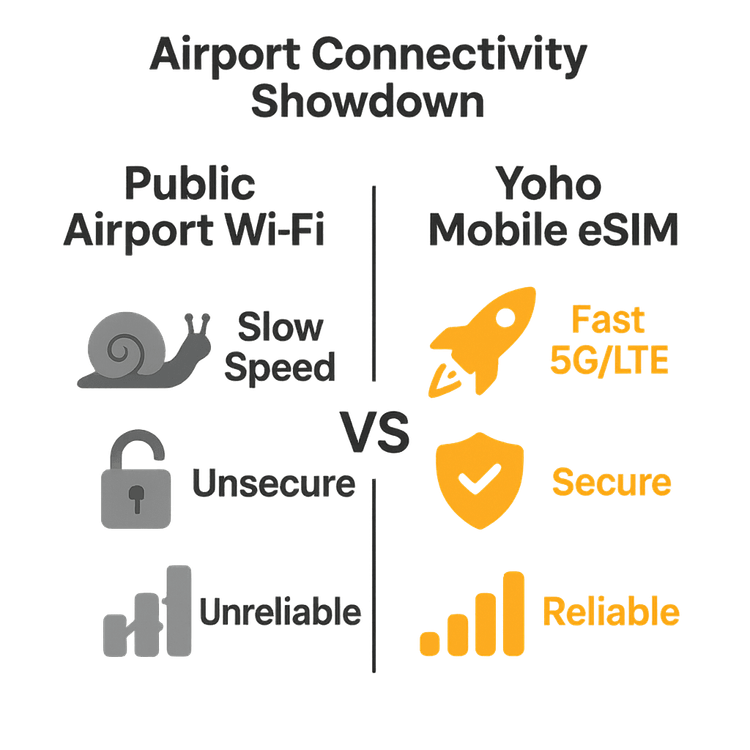 Airport Connectivity Showdown

Public Airport Wi-Fi

Slow Speed

Unsecure

Unreliable

VS

Yoho Mobile eSIM

Fast 5G/LTE

Secure

Reliable