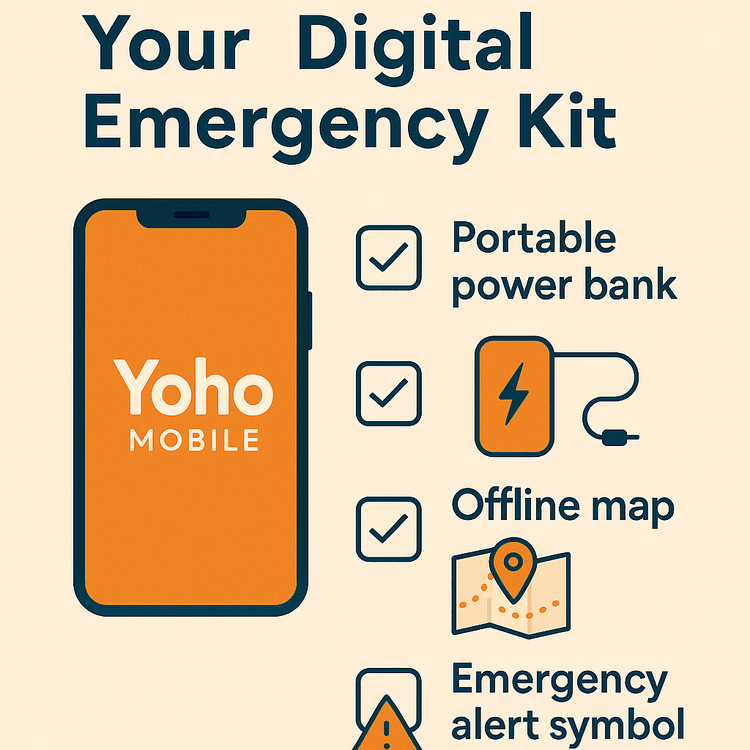 Your Digital Emergency Kit

Yoho
MOBILE

Portable power bank

Offline map

Emergency alert symbol