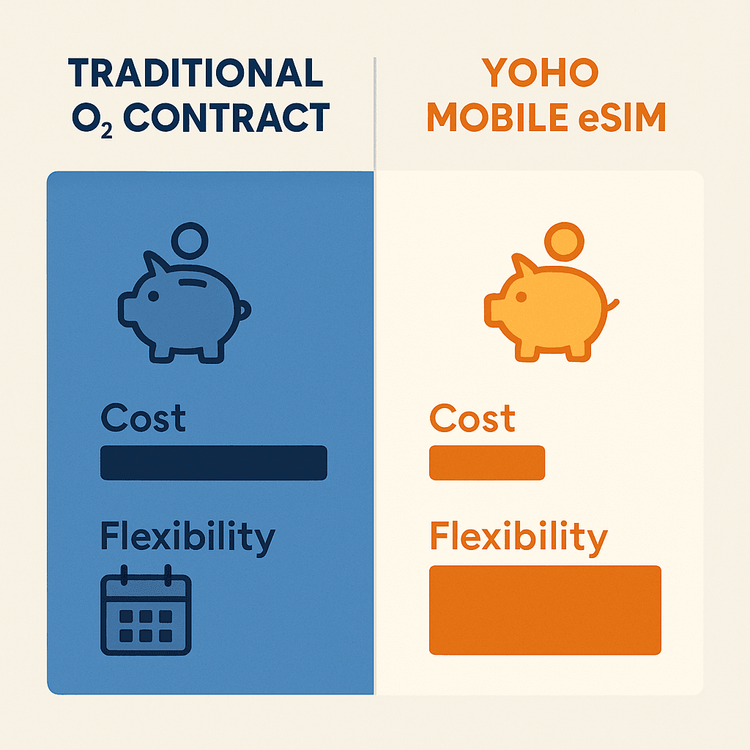 TRADITIONAL
$O_2$ CONTRACT

Cost

Flexibility

YOHO
MOBILE eSIM

Cost

Flexibility