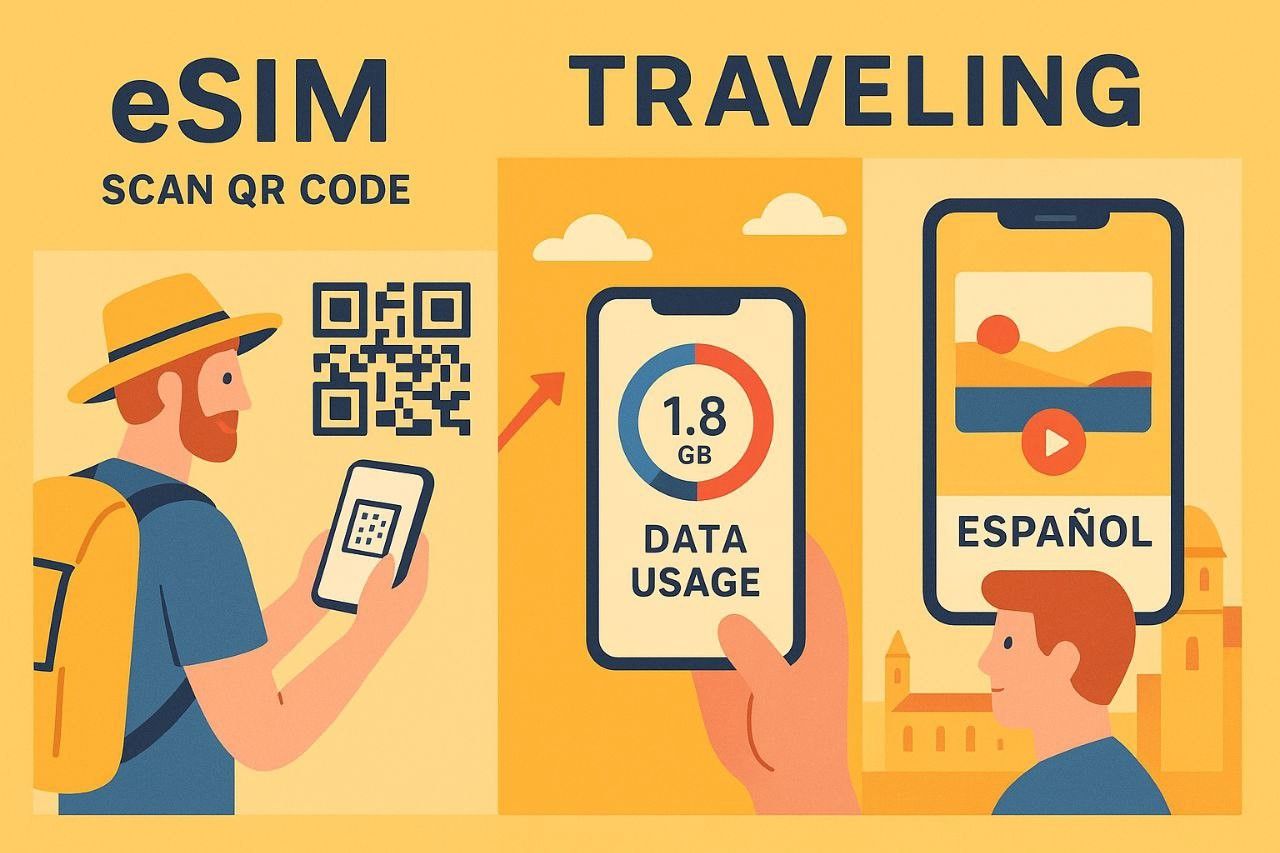 eSIM

SCAN QR CODE

TRAVELING

1.8
GB

DATA USAGE

ESPAÑOL